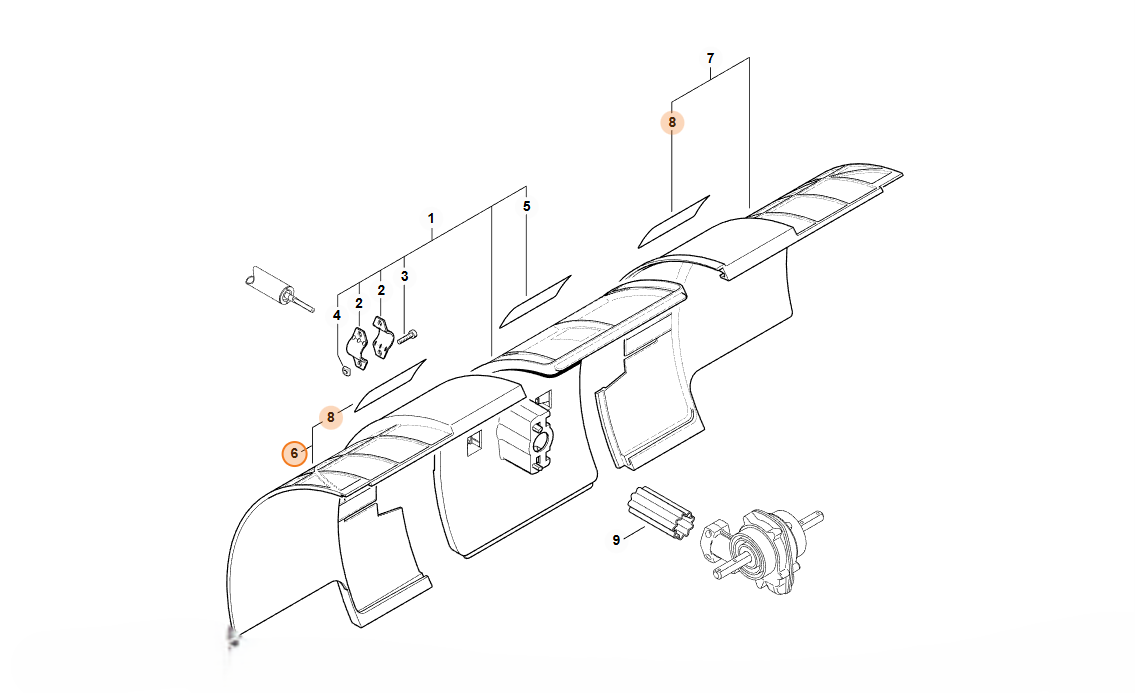 7
8
1
5
2
2
3
4
8
6
9